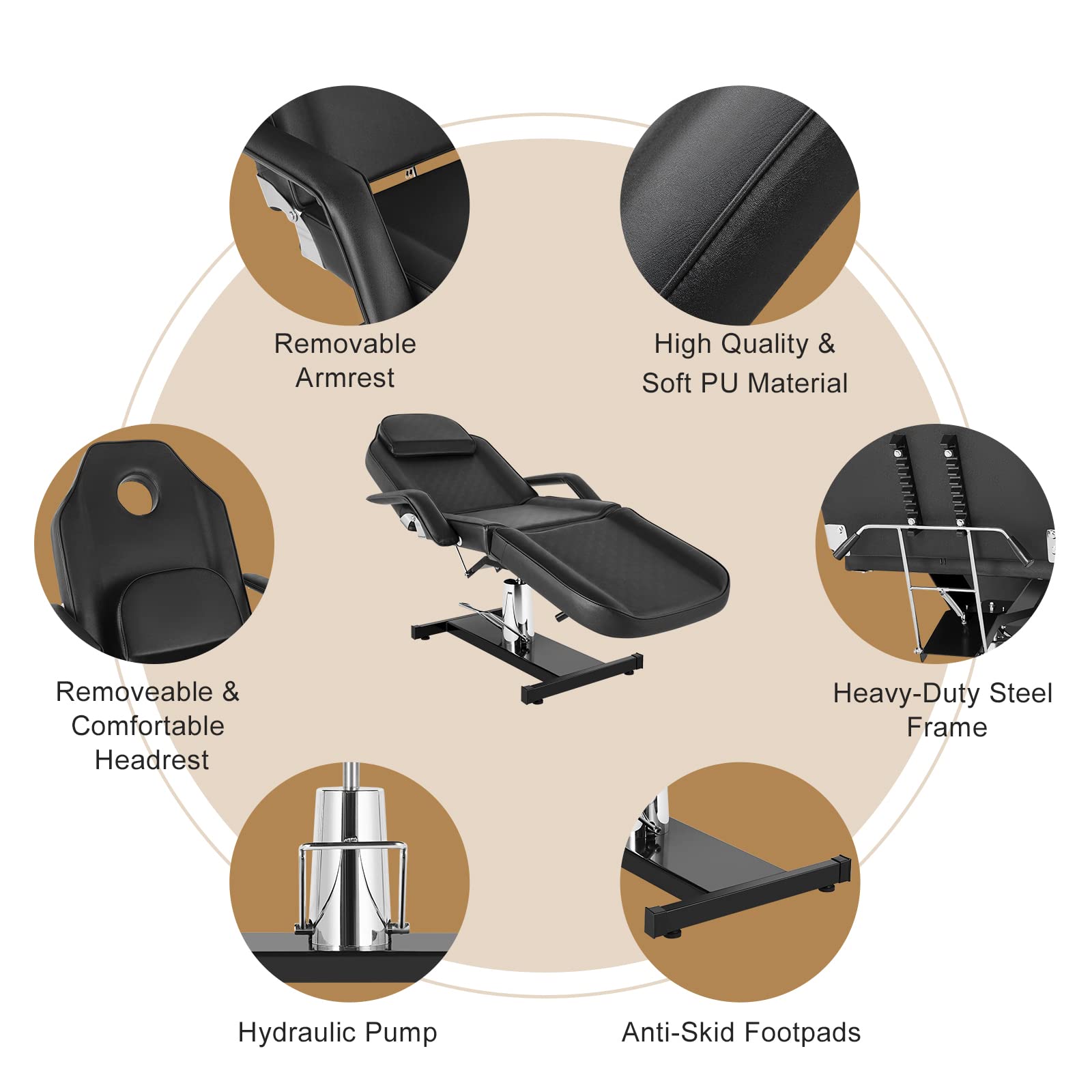 Removable Armrest

High Quality & Soft PU Material

Removeable & Comfortable Headrest

Heavy-Duty Steel Frame

Hydraulic Pump

Anti-Skid Footpads